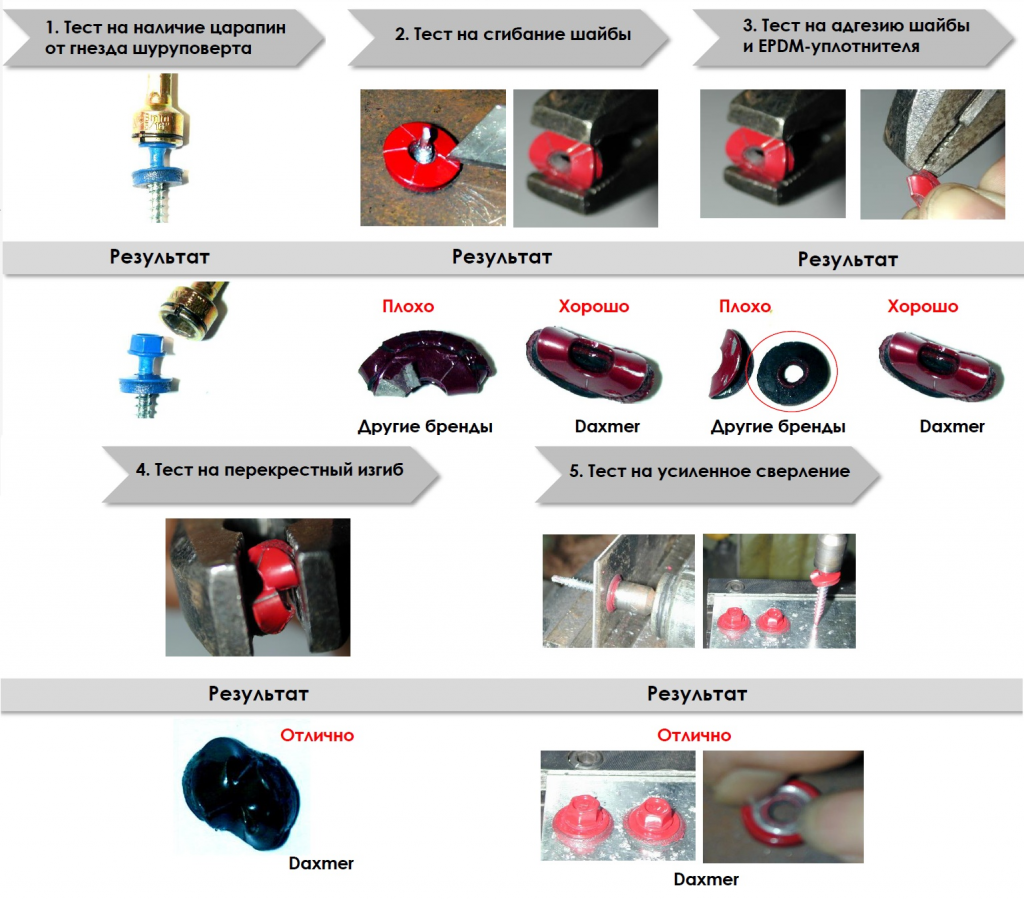 1. Тест на наличие царапин от гнезда шуруповерта

2. Тест на сгибание шайбы

3. Тест на адгезию шайбы и EPDM-уплотнителя

Результат

Результат

Результат

Плохо

Хорошо

Плохо

Хорошо

Другие бренды

Daxmer

Другие бренды

Daxmer

4. Тест на перекрестный изгиб

5. Тест на усиленное сверление

Результат

Результат

Отлично

Отлично

Daxmer

Daxmer